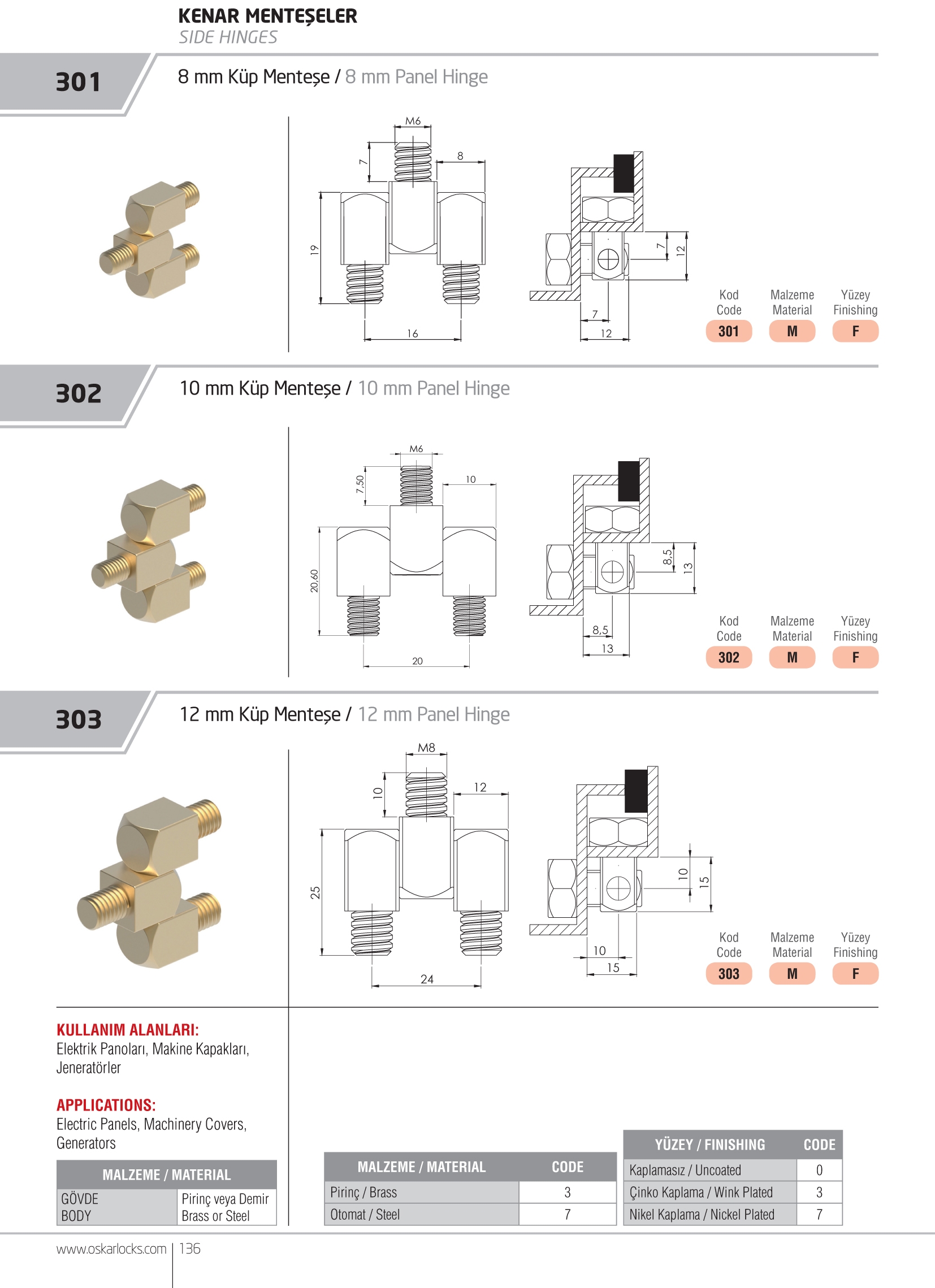 KENAR MENTEŞELER
SIDE HINGES

301

8 mm Küp Menteşe / 8 mm Panel Hinge

M6
7
8
19
16
7
12
7
12

| Kod Code | Malzeme Material | Yüzey Finishing |
|---|---|---|
| 301 | M | F |

302

10 mm Küp Menteşe / 10 mm Panel Hinge

M6
7,50
10
20,60
20
8,5
13
8,5
13

| Kod Code | Malzeme Material | Yüzey Finishing |
|---|---|---|
| 302 | M | F |

303

12 mm Küp Menteşe / 12 mm Panel Hinge

M8
10
12
25
24
10
15
10
15

| Kod Code | Malzeme Material | Yüzey Finishing |
|---|---|---|
| 303 | M | F |

KULLANIM ALANLARI:
Elektrik Panoları, Makine Kapakları, Jeneratörler

APPLICATIONS:
Electric Panels, Machinery Covers, Generators

| MALZEME / MATERIAL | |
|---|---|
| GÖVDE BODY | Pirinç veya Demir Brass or Steel |

| MALZEME / MATERIAL | CODE |
|---|---|
| Pirinç / Brass | 3 |
| Otomat / Steel | 7 |

| YÜZEY / FINISHING | CODE |
|---|---|
| Kaplamasız / Uncoated | 0 |
| Çinko Kaplama / Wink Plated | 3 |
| Nikel Kaplama / Nickel Plated | 7 |

www.oskarlocks.com | 136